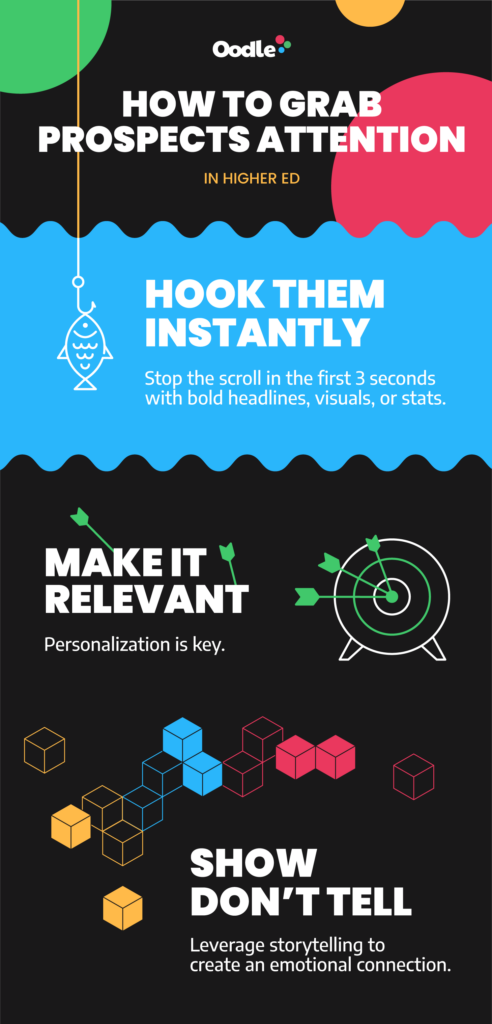 Oodle

HOW TO GRAB PROSPECTS ATTENTION

IN HIGHER ED

HOOK THEM INSTANTLY

Stop the scroll in the first 3 seconds with bold headlines, visuals, or stats.

MAKE IT RELEVANT

Personalization is key.

SHOW DON'T TELL

Leverage storytelling to create an emotional connection.